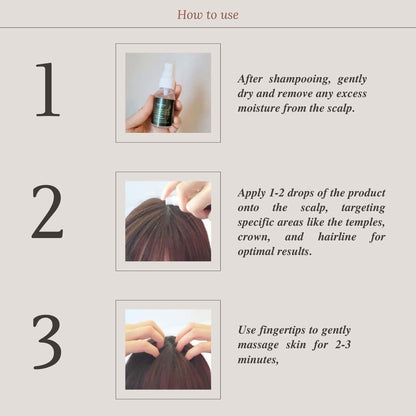 How to use

1

After shampooing, gently dry and remove any excess moisture from the scalp.

2

Apply 1-2 drops of the product onto the scalp, targeting specific areas like the temples, crown, and hairline for optimal results.

3

Use fingertips to gently massage skin for 2-3 minutes,